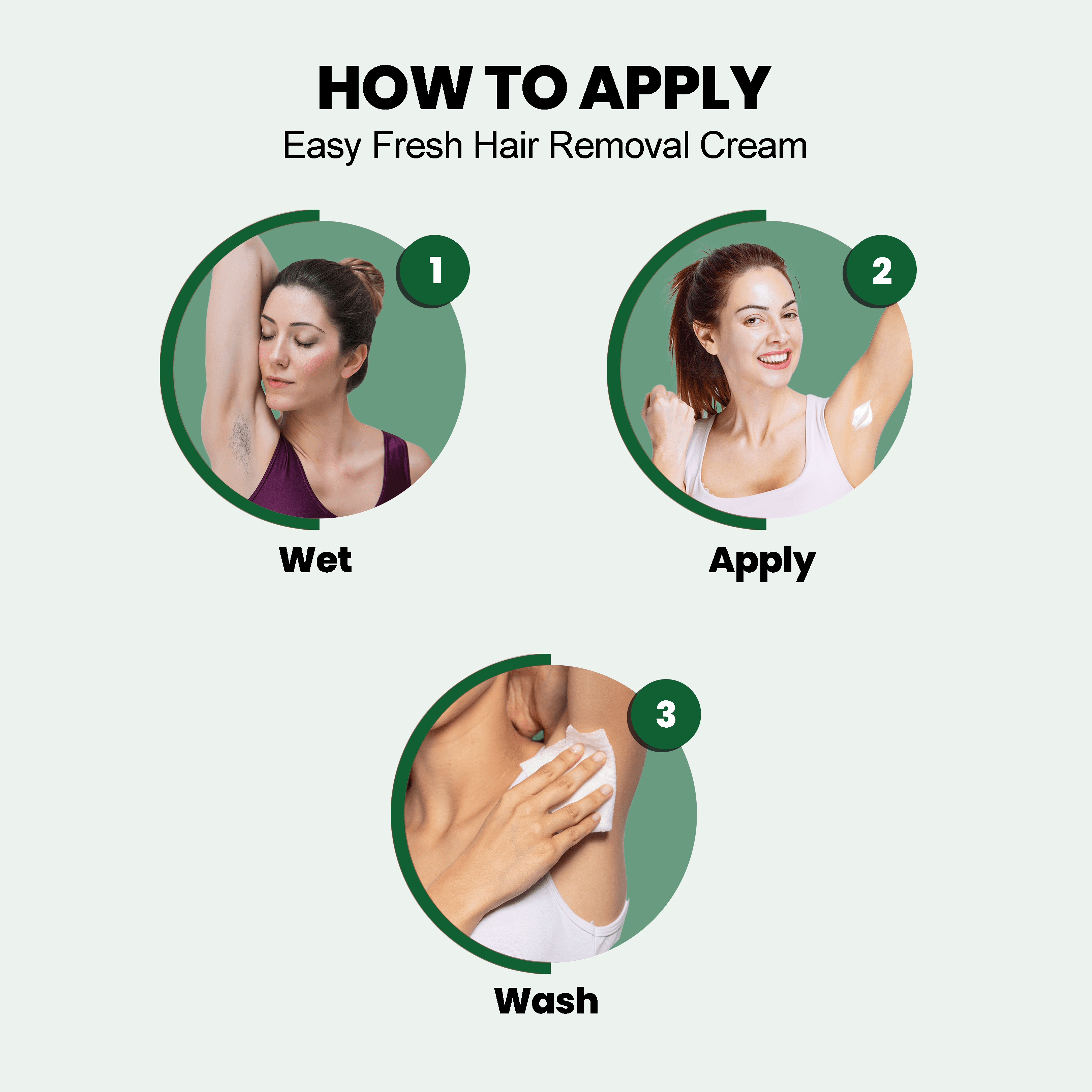 HOW TO APPLY
Easy Fresh Hair Removal Cream

1
Wet

2
Apply

3
Wash